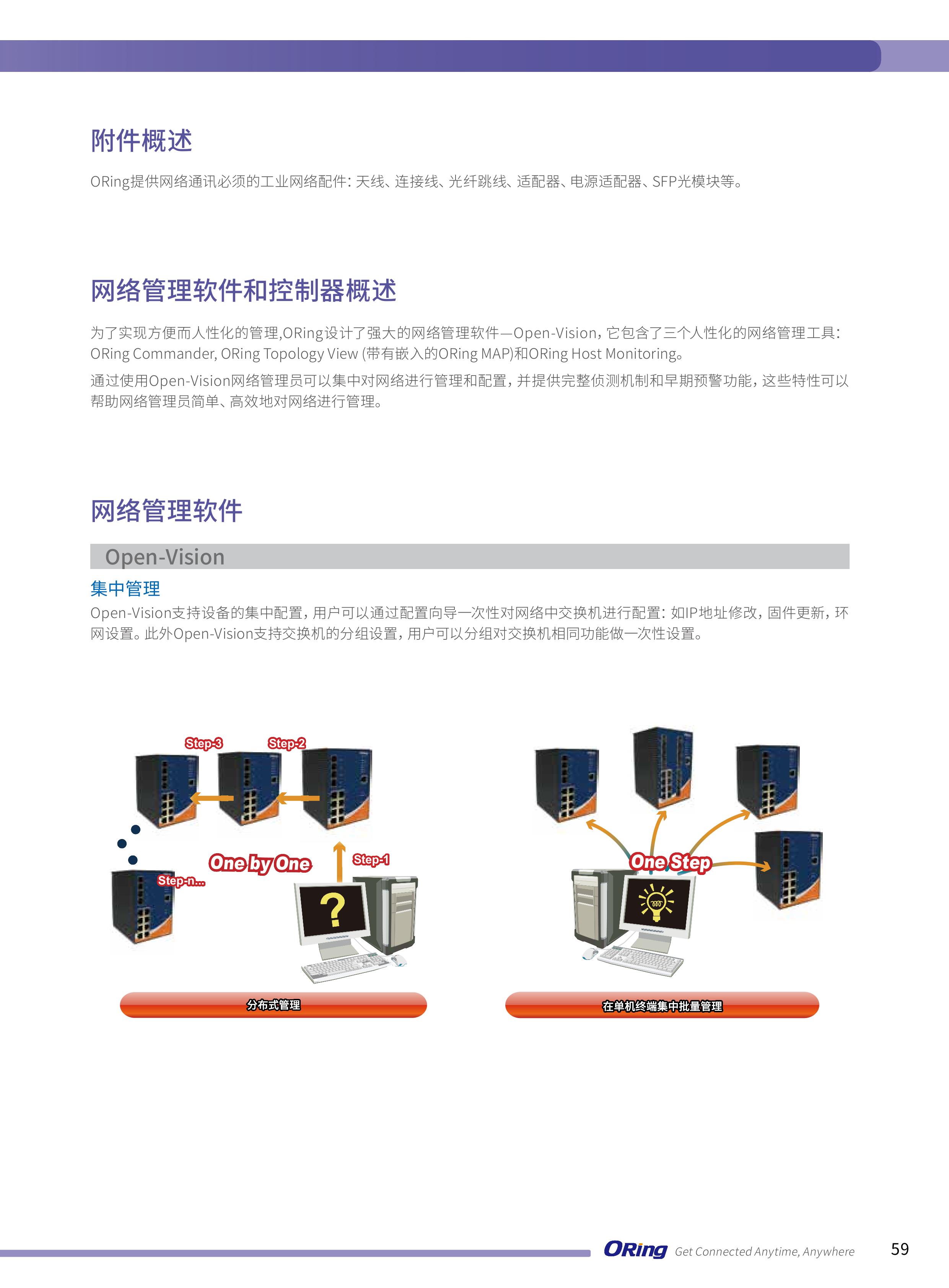 附件概述

ORing提供网络通讯必须的工业网络配件：天线、连接线、光纤跳线、适配器、电源适配器、SFP光模块等。

网络管理软件和控制器概述

为了实现方便而人性化的管理,ORing设计了强大的网络管理软件—Open-Vision，它包含了三个人性化的网络管理工具：ORing Commander, ORing Topology View (带有嵌入的ORing MAP)和ORing Host Monitoring。

通过使用Open-Vision网络管理员可以集中对网络进行管理和配置，并提供完整侦测机制和早期预警功能，这些特性可以帮助网络管理员简单、高效地对网络进行管理。

网络管理软件

Open-Vision

集中管理

Open-Vision支持设备的集中配置，用户可以通过配置向导一次性对网络中交换机进行配置：如IP地址修改，固件更新，环网设置。此外Open-Vision支持交换机的分组设置，用户可以分组对交换机相同功能做一次性设置。

Step-3 Step-2

One by One Step-1

Step-n...

?

分布式管理

One Step

在单机终端集中批量管理

ORing Get Connected Anytime, Anywhere 59