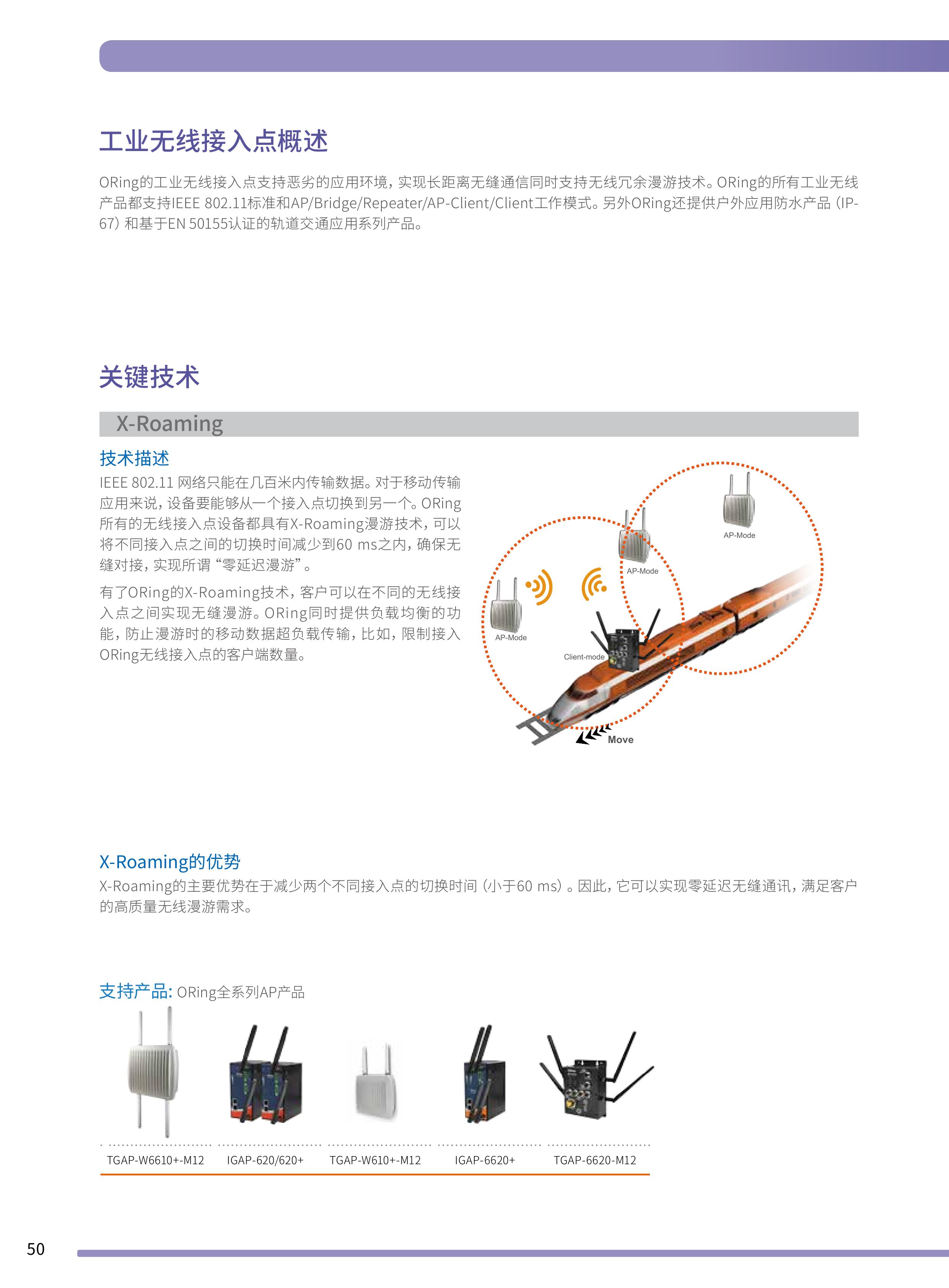 工业无线接入点概述

ORing的工业无线接入点支持恶劣的应用环境，实现长距离无缝通信同时支持无线冗余漫游技术。ORing的所有工业无线产品都支持IEEE 802.11标准和AP/Bridge/Repeater/AP-Client/Client工作模式。另外ORing还提供户外应用防水产品（IP-67）和基于EN 50155认证的轨道交通应用系列产品。

关键技术

X-Roaming

技术描述

IEEE 802.11 网络只能在几百米内传输数据。对于移动传输应用来说，设备要能够从一个接入点切换到另一个。ORing所有的无线接入点设备都具有X-Roaming漫游技术，可以将不同接入点之间的切换时间减少到60 ms之内，确保无缝对接，实现所谓“零延迟漫游”。

有了ORing的X-Roaming技术，客户可以在不同的无线接入点之间实现无缝漫游。ORing同时提供负载均衡的功能，防止漫游时的移动数据超负载传输，比如，限制接入ORing无线接入点的客户端数量。

AP-Mode
AP-Mode
AP-Mode
Client-mode
Move

X-Roaming的优势

X-Roaming的主要优势在于减少两个不同接入点的切换时间（小于60 ms）。因此，它可以实现零延迟无缝通讯，满足客户的高质量无线漫游需求。

支持产品: ORing全系列AP产品

TGAP-W6610+-M12
IGAP-620/620+
TGAP-W610+-M12
IGAP-6620+
TGAP-6620-M12

50